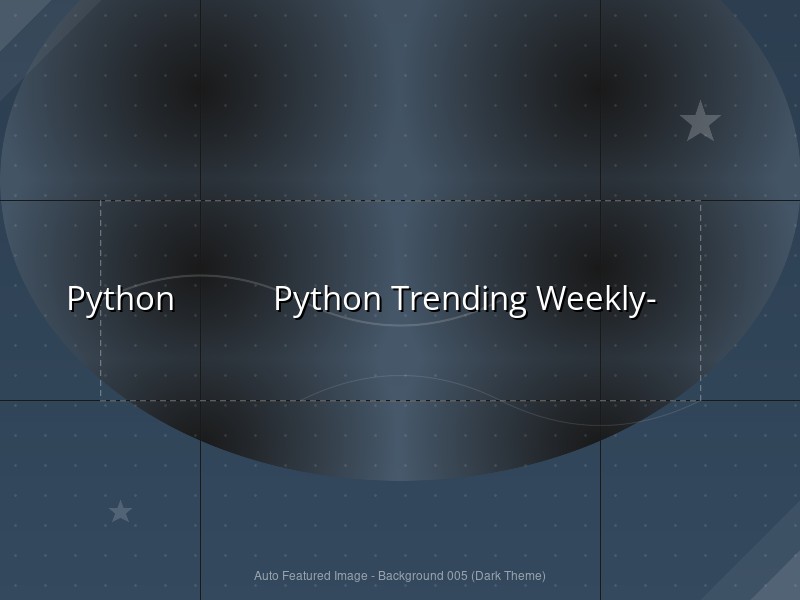 Python Python Trending Weekly-

Auto Featured Image - Background 005 (Dark Theme)